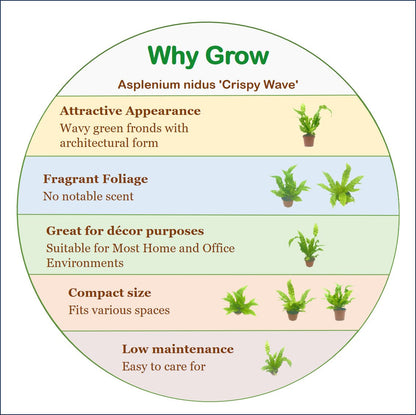 Why Grow

Asplenium nidus 'Crispy Wave'

Attractive Appearance
Wavy green fronds with architectural form

Fragrant Foliage
No notable scent

Great for décor purposes
Suitable for Most Home and Office Environments

Compact size
Fits various spaces

Low maintenance
Easy to care for