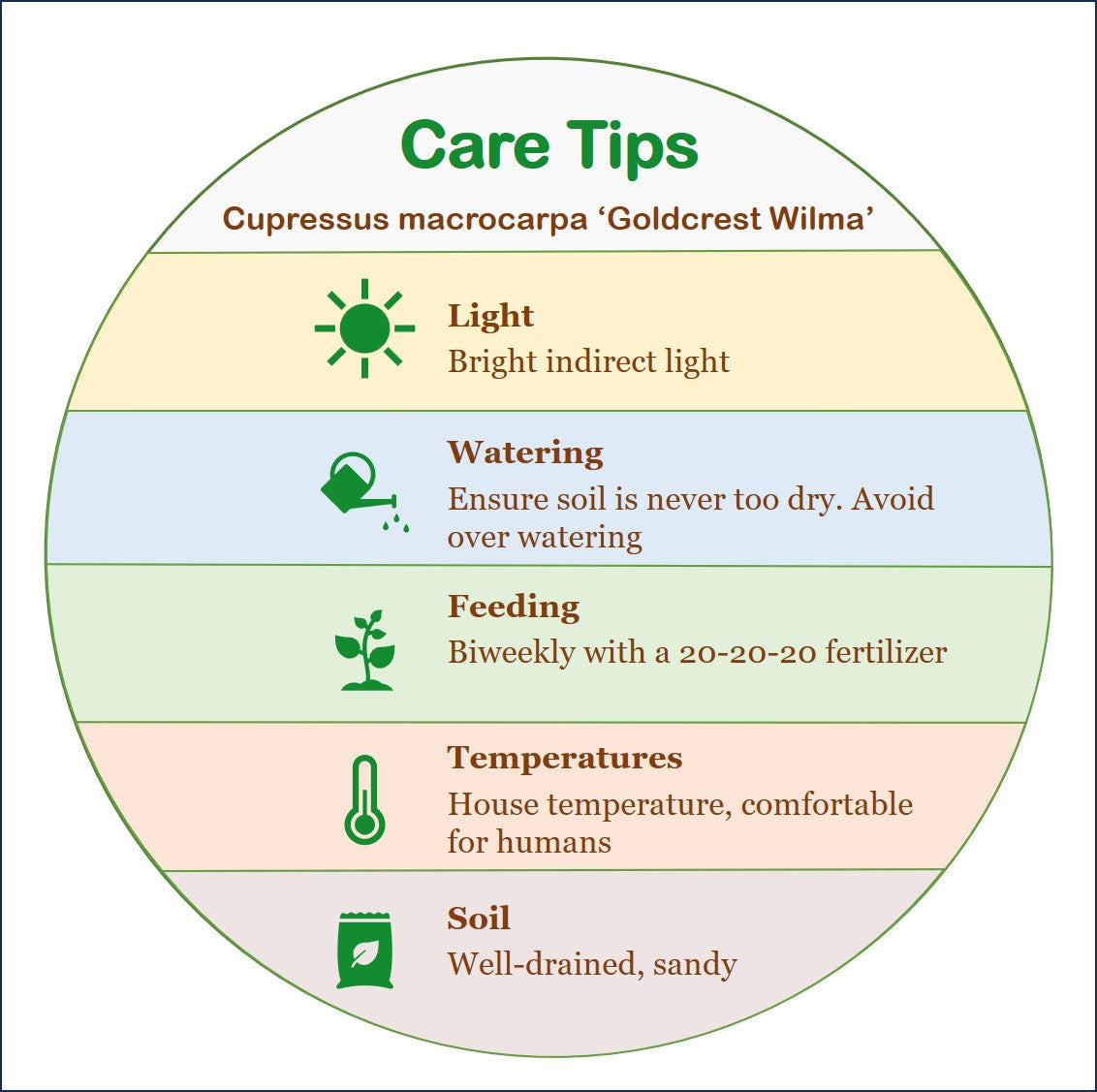 Care Tips

Cupressus macrocarpa ‘Goldcrest Wilma’

Light
Bright indirect light

Watering
Ensure soil is never too dry. Avoid over watering

Feeding
Biweekly with a 20-20-20 fertilizer

Temperatures
House temperature, comfortable for humans

Soil
Well-drained, sandy