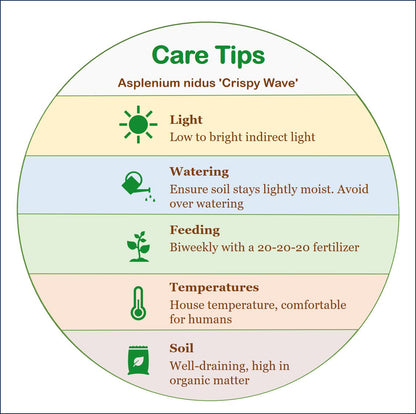 Care Tips

Asplenium nidus 'Crispy Wave'

Light
Low to bright indirect light

Watering
Ensure soil stays lightly moist. Avoid over watering

Feeding
Biweekly with a 20-20-20 fertilizer

Temperatures
House temperature, comfortable for humans

Soil
Well-draining, high in organic matter