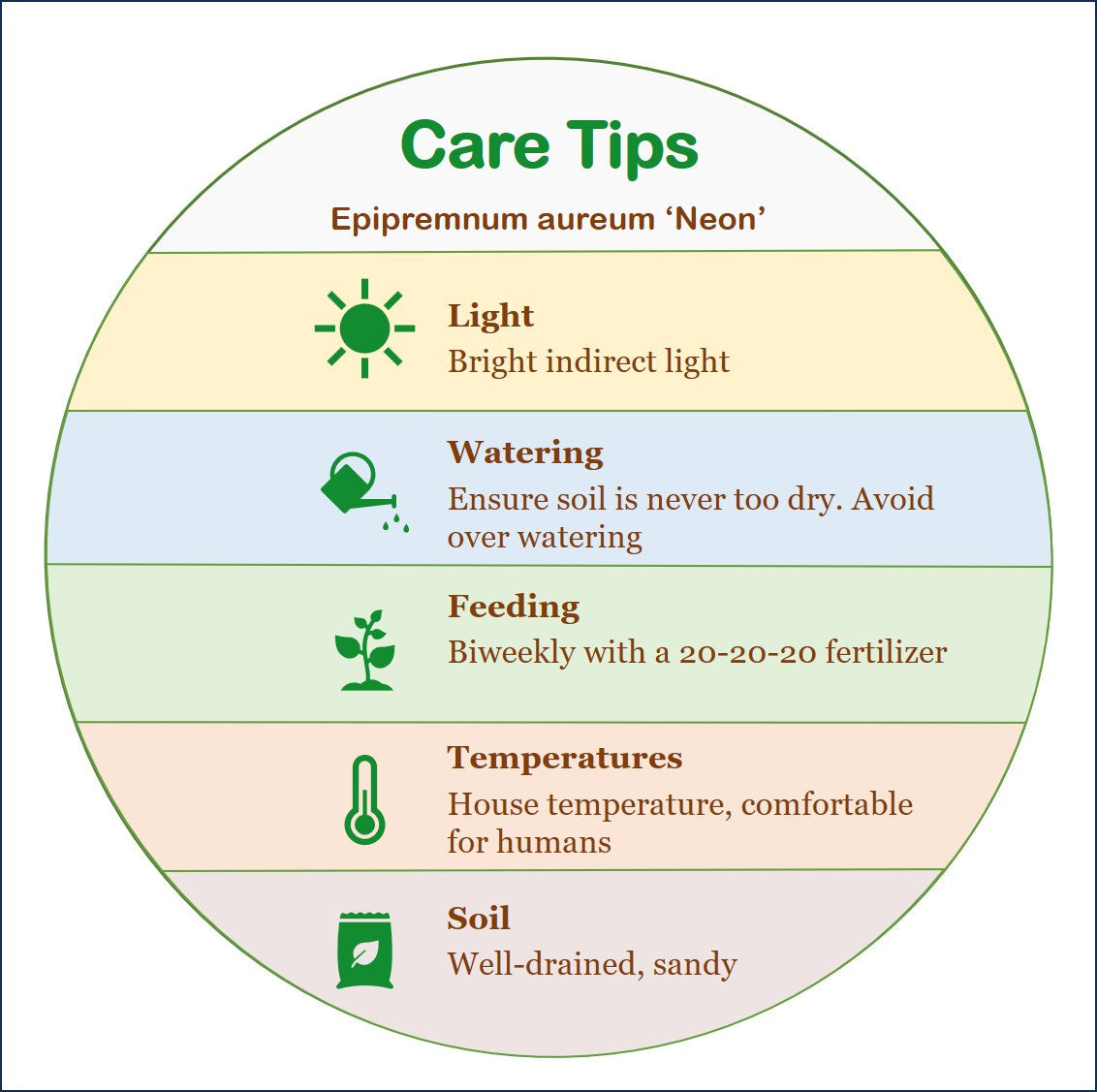 Care Tips

Epipremnum aureum ‘Neon’

Light
Bright indirect light

Watering
Ensure soil is never too dry. Avoid over watering

Feeding
Biweekly with a 20-20-20 fertilizer

Temperatures
House temperature, comfortable for humans

Soil
Well-drained, sandy