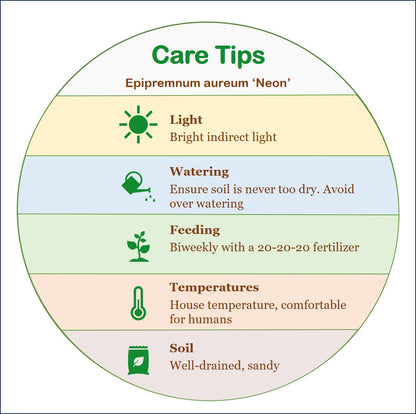 Care Tips

Epipremnum aureum 'Neon'

Light
Bright indirect light

Watering
Ensure soil is never too dry. Avoid over watering

Feeding
Biweekly with a 20-20-20 fertilizer

Temperatures
House temperature, comfortable for humans

Soil
Well-drained, sandy