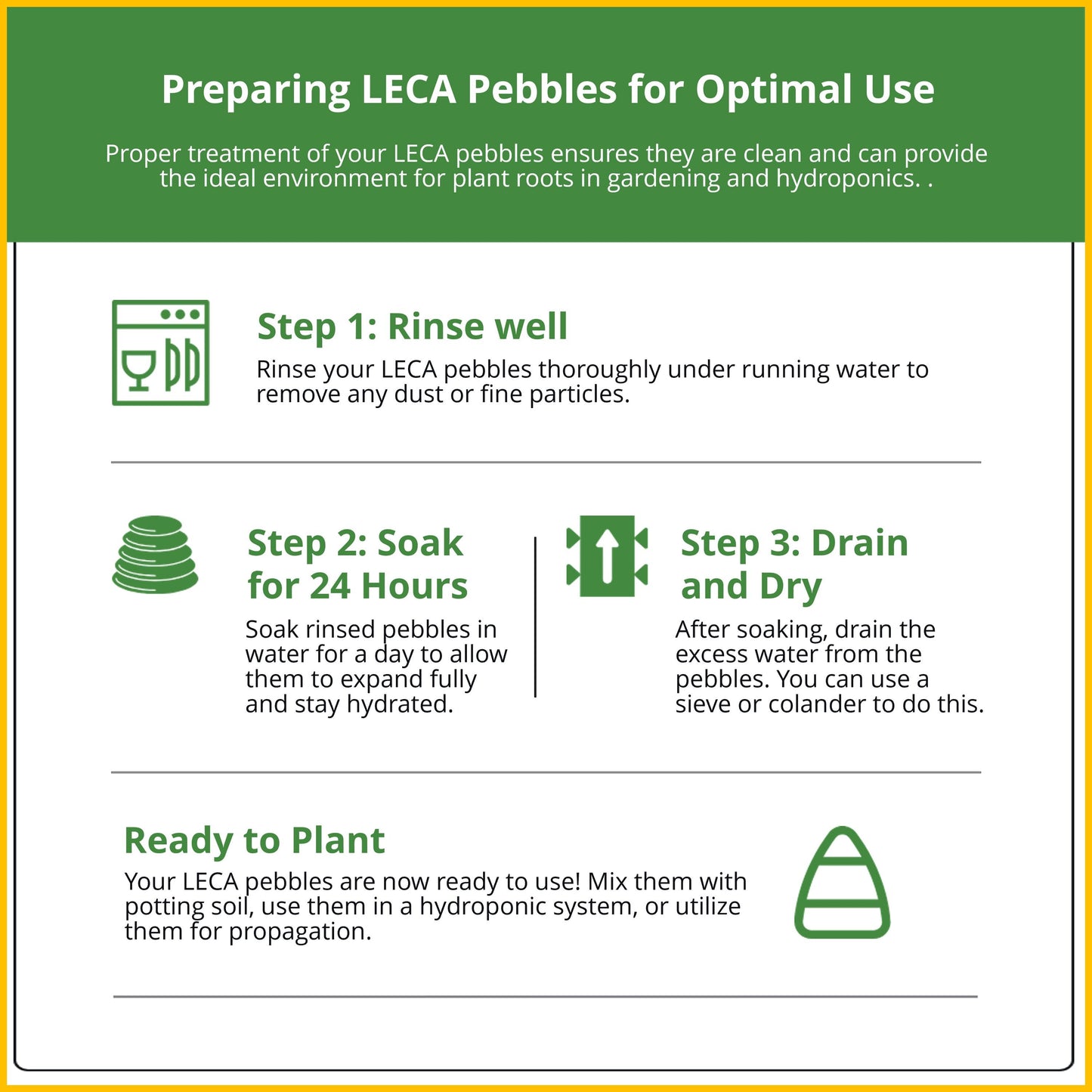 Preparing LECA Pebbles for Optimal Use

Proper treatment of your LECA pebbles ensures they are clean and can provide the ideal environment for plant roots in gardening and hydroponics. .

Step 1: Rinse well

Rinse your LECA pebbles thoroughly under running water to remove any dust or fine particles.

Step 2: Soak for 24 Hours

Soak rinsed pebbles in water for a day to allow them to expand fully and stay hydrated.

Step 3: Drain and Dry

After soaking, drain the excess water from the pebbles. You can use a sieve or colander to do this.

Ready to Plant

Your LECA pebbles are now ready to use! Mix them with potting soil, use them in a hydroponic system, or utilize them for propagation.